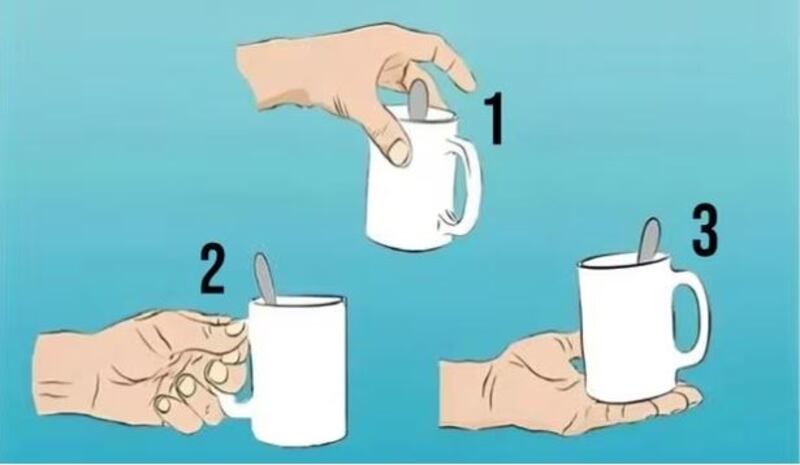 1

2

3